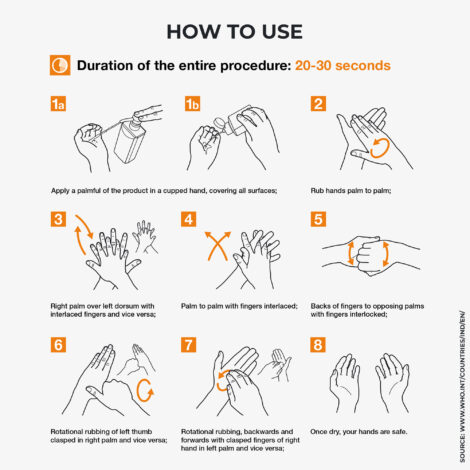 HOW TO USE

Duration of the entire procedure: 20-30 seconds

1a

1b

Apply a palmful of the product in a cupped hand, covering all surfaces;

2

Rub hands palm to palm;

3

Right palm over left dorsum with interlaced fingers and vice versa;

4

Palm to palm with fingers interlaced;

5

Backs of fingers to opposing palms with fingers interlocked;

6

Rotational rubbing of left thumb clasped in right palm and vice versa;

7

Rotational rubbing, backwards and forwards with clasped fingers of right hand in left palm and vice versa;

8

Once dry, your hands are safe.

SOURCE: WWW.WHO.INT/COUNTRIES/IND/EN/