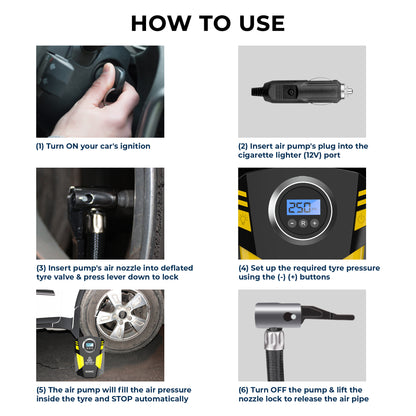 HOW TO USE

(1) Turn ON your car's ignition

(2) Insert air pump's plug into the cigarette lighter (12V) port

(3) Insert pump's air nozzle into deflated tyre valve & press lever down to lock

250

R

(4) Set up the required tyre pressure using the (-) (+) buttons

(5) The air pump will fill the air pressure inside the tyre and STOP automatically

(6) Turn OFF the pump & lift the nozzle lock to release the air pipe