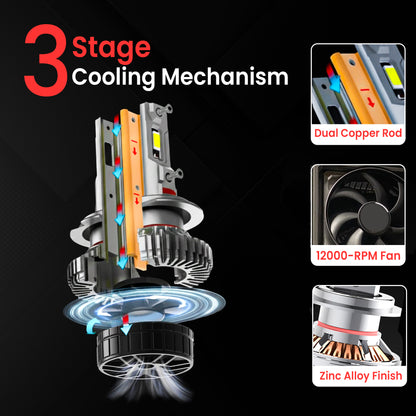 3 Stage
Cooling Mechanism

Dual Copper Rod

12000-RPM Fan

Zinc Alloy Finish