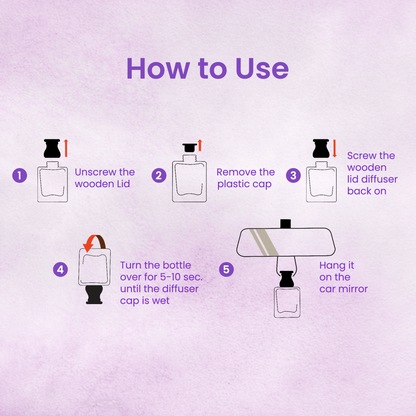 How to Use

1 Unscrew the wooden Lid

2 Remove the plastic cap

3 Screw the wooden lid diffuser back on

4 Turn the bottle over for 5-10 sec. until the diffuser cap is wet

5 Hang it on the car mirror