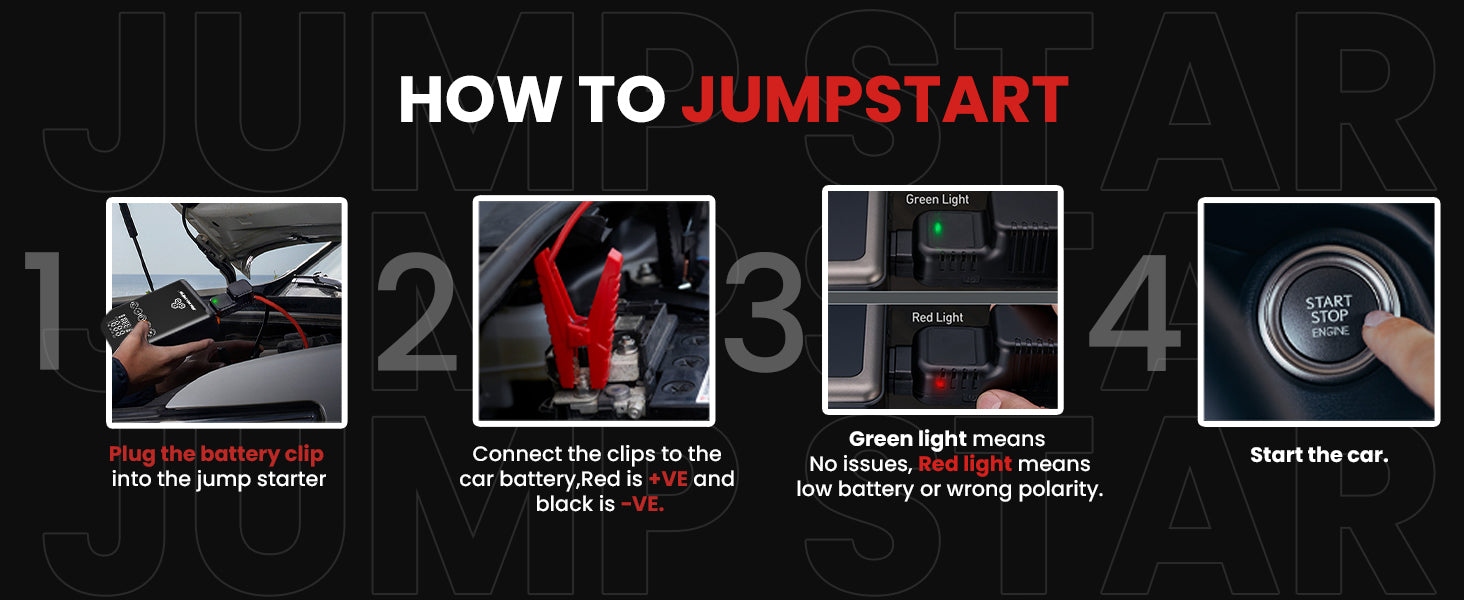 HOW TO JUMPSTART

1

Plug the battery clip into the jump starter

2

Connect the clips to the car battery,Red is +VE and black is -VE.

3

Green Light

Red Light

Green light means No issues, Red light means low battery or wrong polarity.

4

START STOP ENGINE

Start the car.