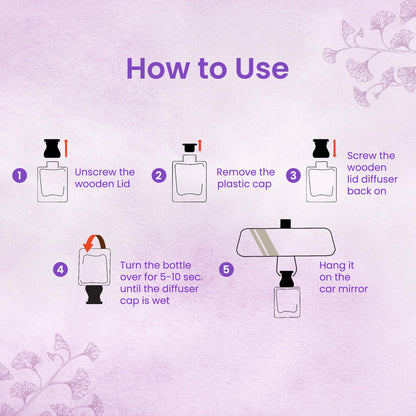 How to Use

1 Unscrew the wooden Lid

2 Remove the plastic cap

3 Screw the wooden lid diffuser back on

4 Turn the bottle over for 5-10 sec. until the diffuser cap is wet

5 Hang it on the car mirror