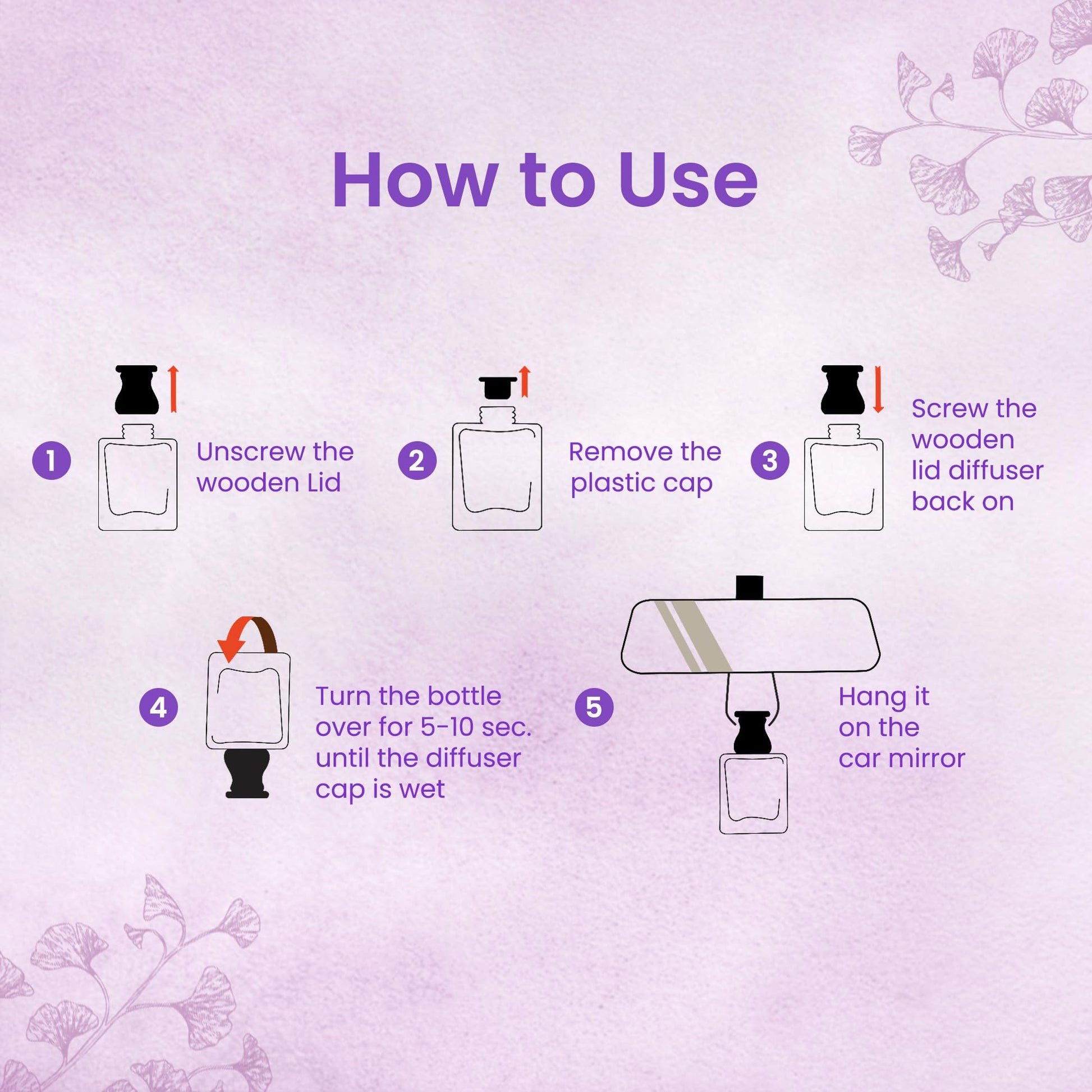 How to Use

1 Unscrew the wooden Lid

2 Remove the plastic cap

3 Screw the wooden lid diffuser back on

4 Turn the bottle over for 5-10 sec. until the diffuser cap is wet

5 Hang it on the car mirror