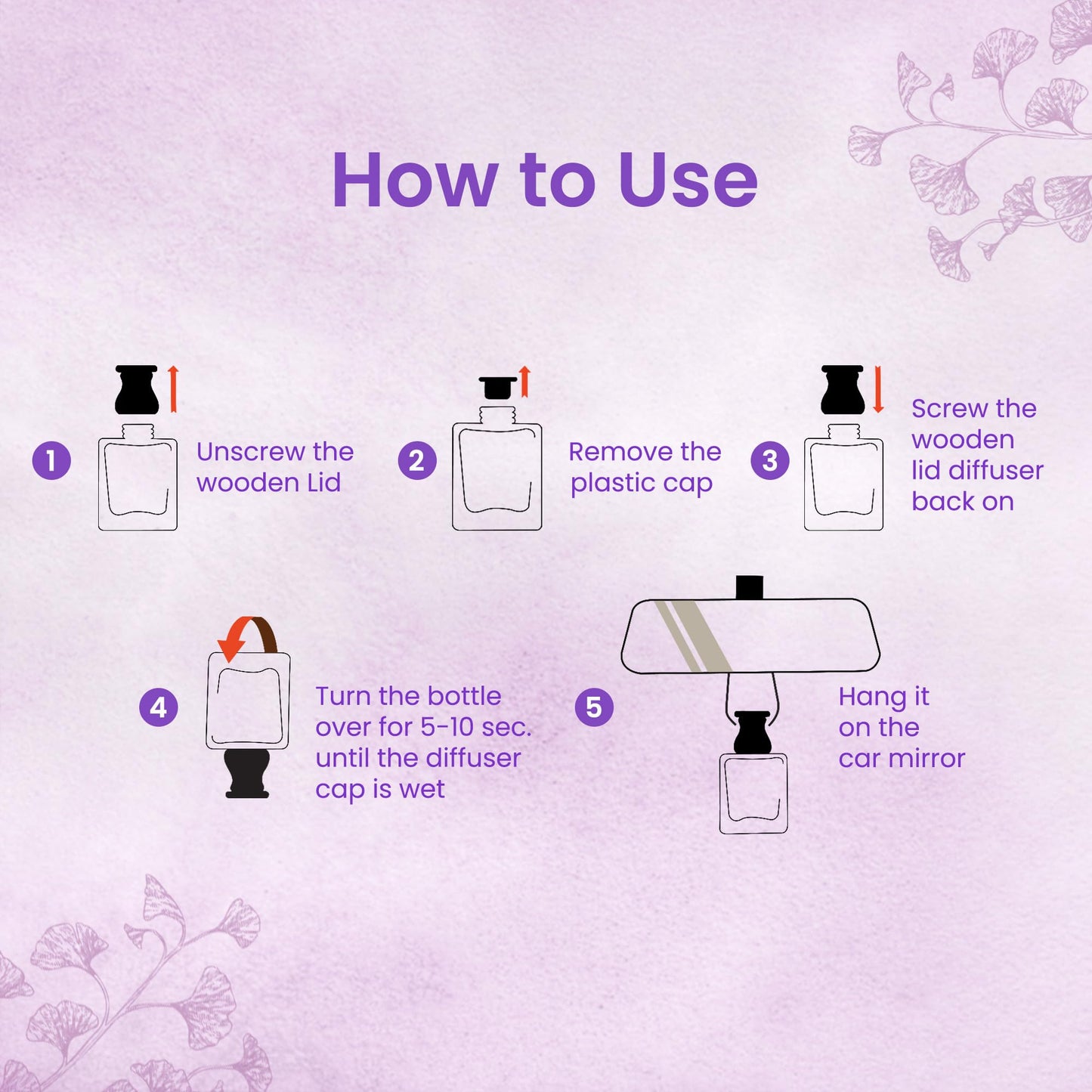 How to Use

1 Unscrew the wooden Lid

2 Remove the plastic cap

3 Screw the wooden lid diffuser back on

4 Turn the bottle over for 5-10 sec. until the diffuser cap is wet

5 Hang it on the car mirror